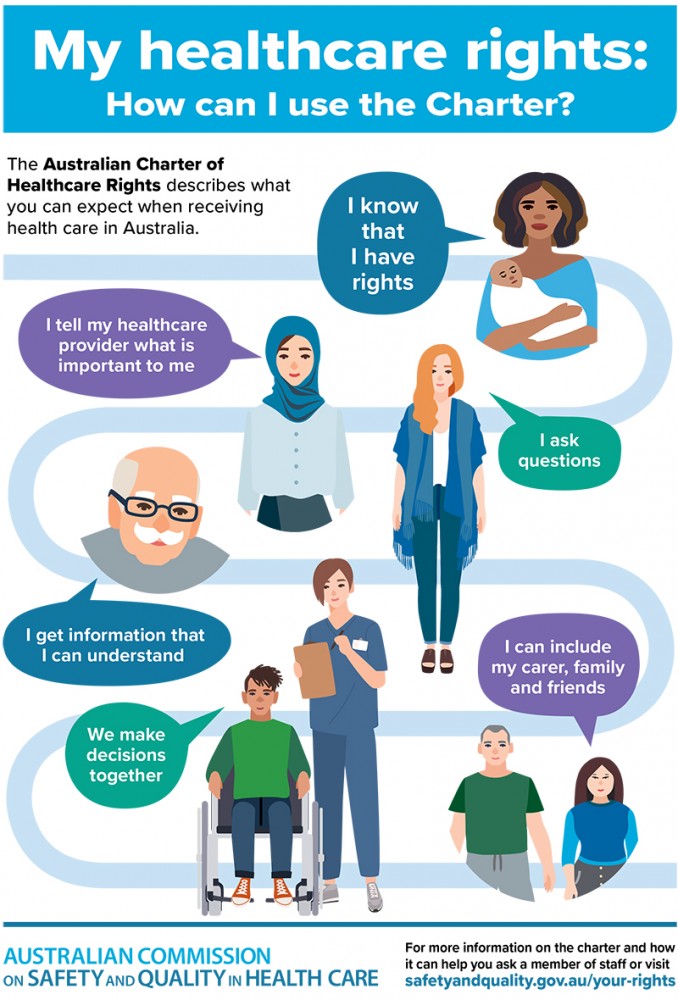 My healthcare rights:
How can I use the Charter?

The Australian Charter of Healthcare Rights describes what you can expect when receiving health care in Australia.

I know that I have rights

I tell my healthcare provider what is important to me

I ask questions

I get information that I can understand

I can include my carer, family and friends

We make decisions together

AUSTRALIAN COMMISSION ON SAFETY AND QUALITY IN HEALTH CARE

For more information on the charter and how it can help you ask a member of staff or visit safetyandquality.gov.au/your-rights